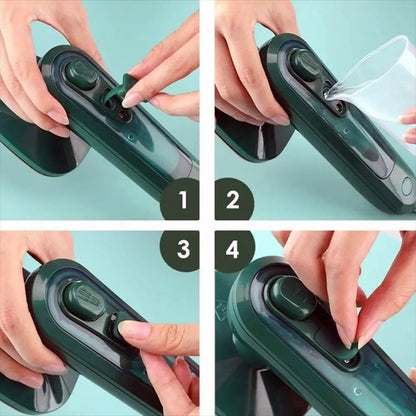 1
2
3
4